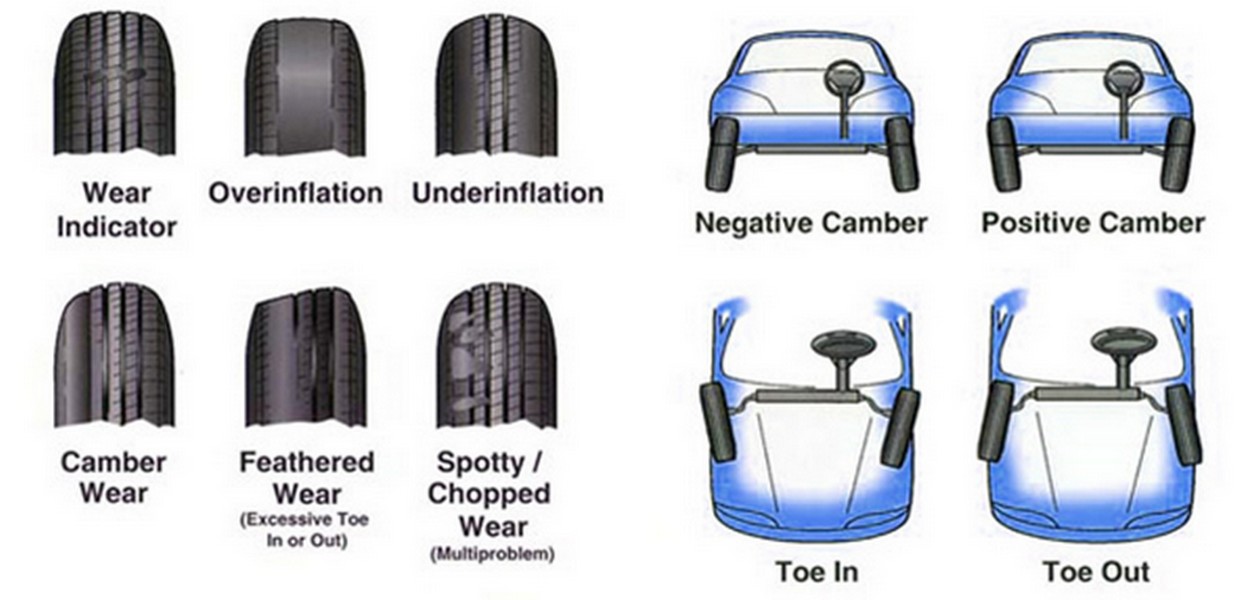 Wear Indicator

Overinflation

Underinflation

Camber Wear

Feathered Wear (Excessive Toe In or Out)

Spotty / Chopped Wear (Multiproblem)

Negative Camber

Positive Camber

Toe In

Toe Out